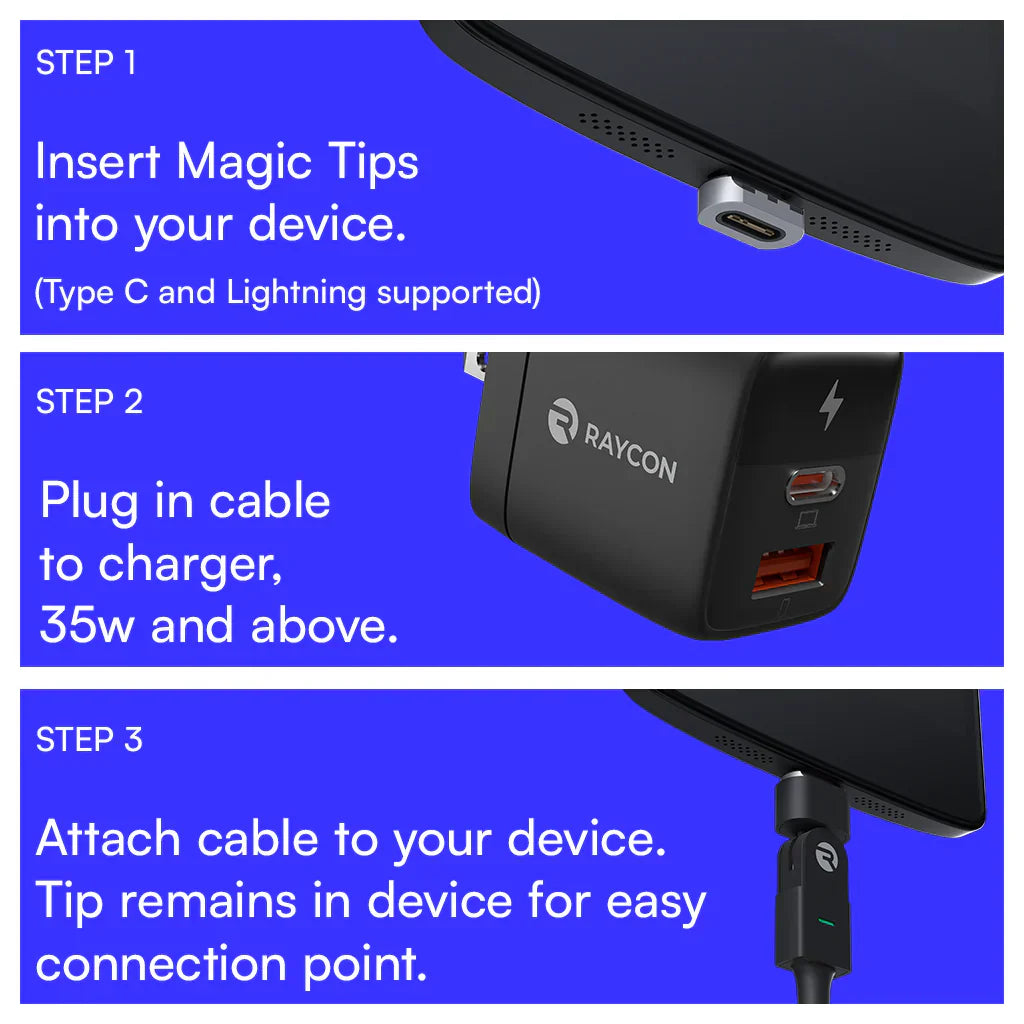 STEP 1

Insert Magic Tips into your device.

(Type C and Lightning supported)

STEP 2

Plug in cable to charger, 35w and above.

RAYCON

STEP 3

Attach cable to your device. Tip remains in device for easy connection point.