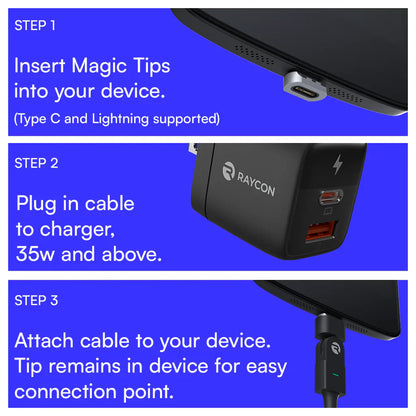 STEP 1

Insert Magic Tips into your device.
(Type C and Lightning supported)

STEP 2

Plug in cable to charger, 35w and above.

RAYCON

STEP 3

Attach cable to your device. Tip remains in device for easy connection point.